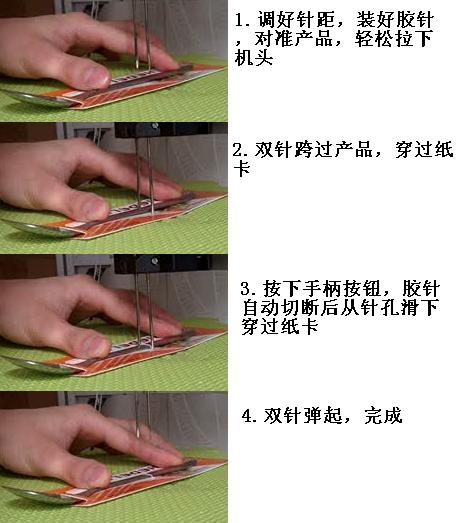 1. 调好针距，装好胶针，对准产品，轻松拉下机头

2. 双针跨过产品，穿过纸卡

3. 按下手柄按钮，胶针自动切断后从针孔滑下穿过纸卡

4. 双针弹起，完成